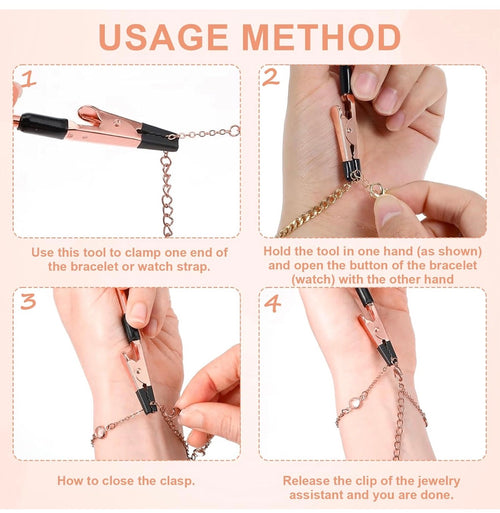 USAGE METHOD

1

Use this tool to clamp one end of the bracelet or watch strap.

2

Hold the tool in one hand (as shown) and open the button of the bracelet (watch) with the other hand

3

How to close the clasp.

4

Release the clip of the jewelry assistant and you are done.